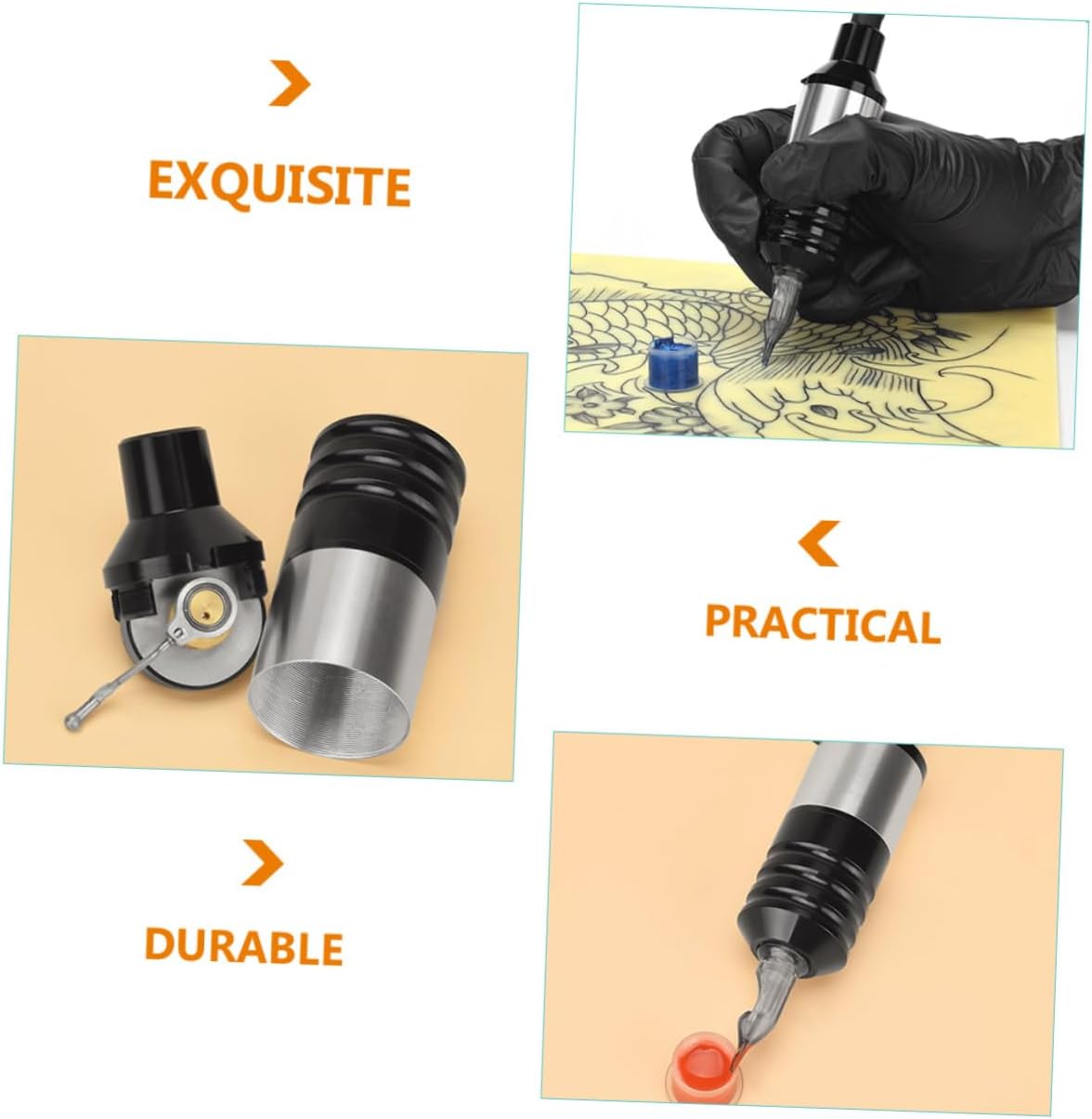 EXQUISITE

PRACTICAL

DURABLE