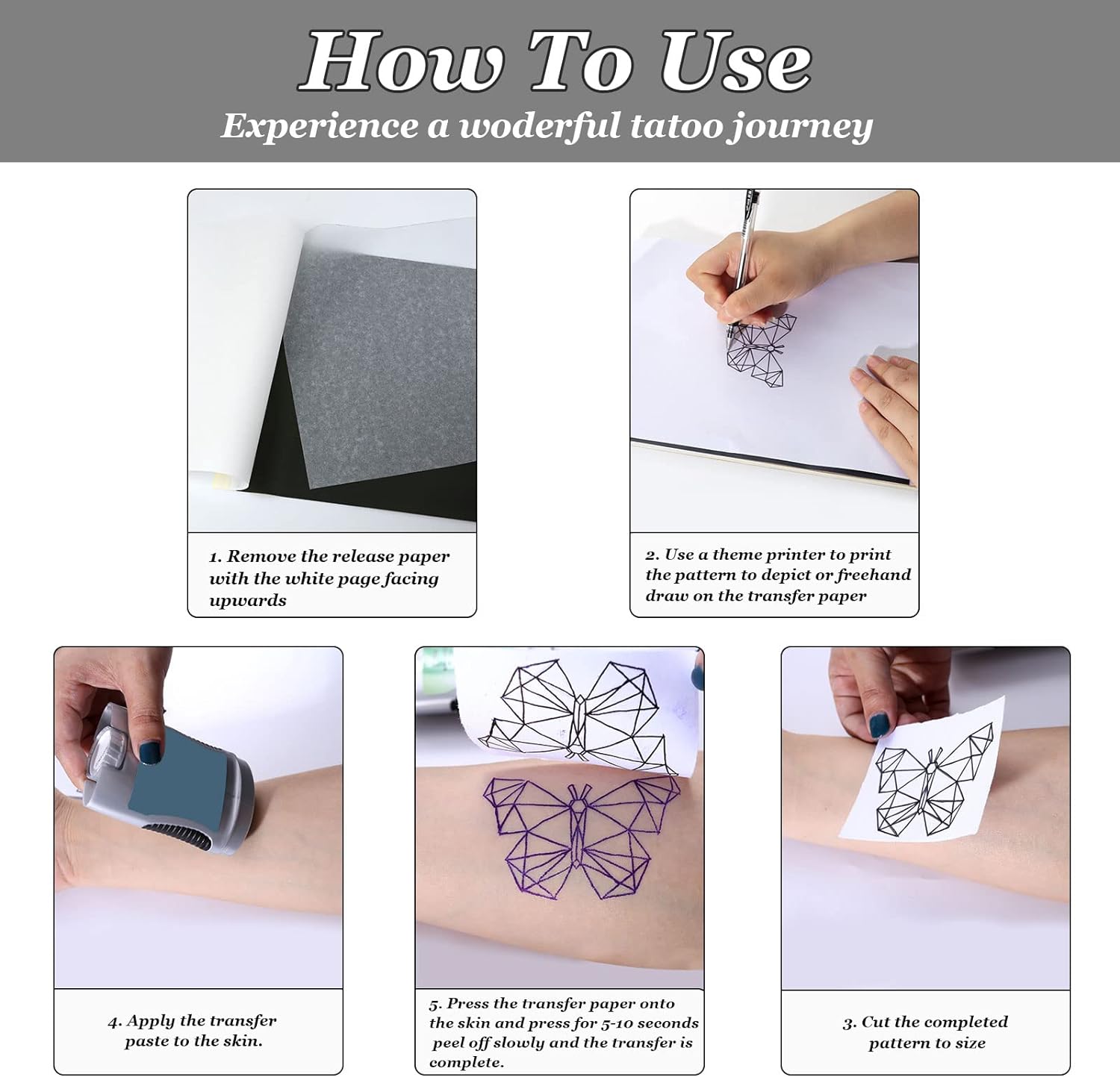 How To Use

Experience a woderful tatoo journey

1. Remove the release paper with the white page facing upwards

2. Use a theme printer to print the pattern to depict or freehand draw on the transfer paper

4. Apply the transfer paste to the skin.

5. Press the transfer paper onto the skin and press for 5-10 seconds peel off slowly and the transfer is complete.

3. Cut the completed pattern to size