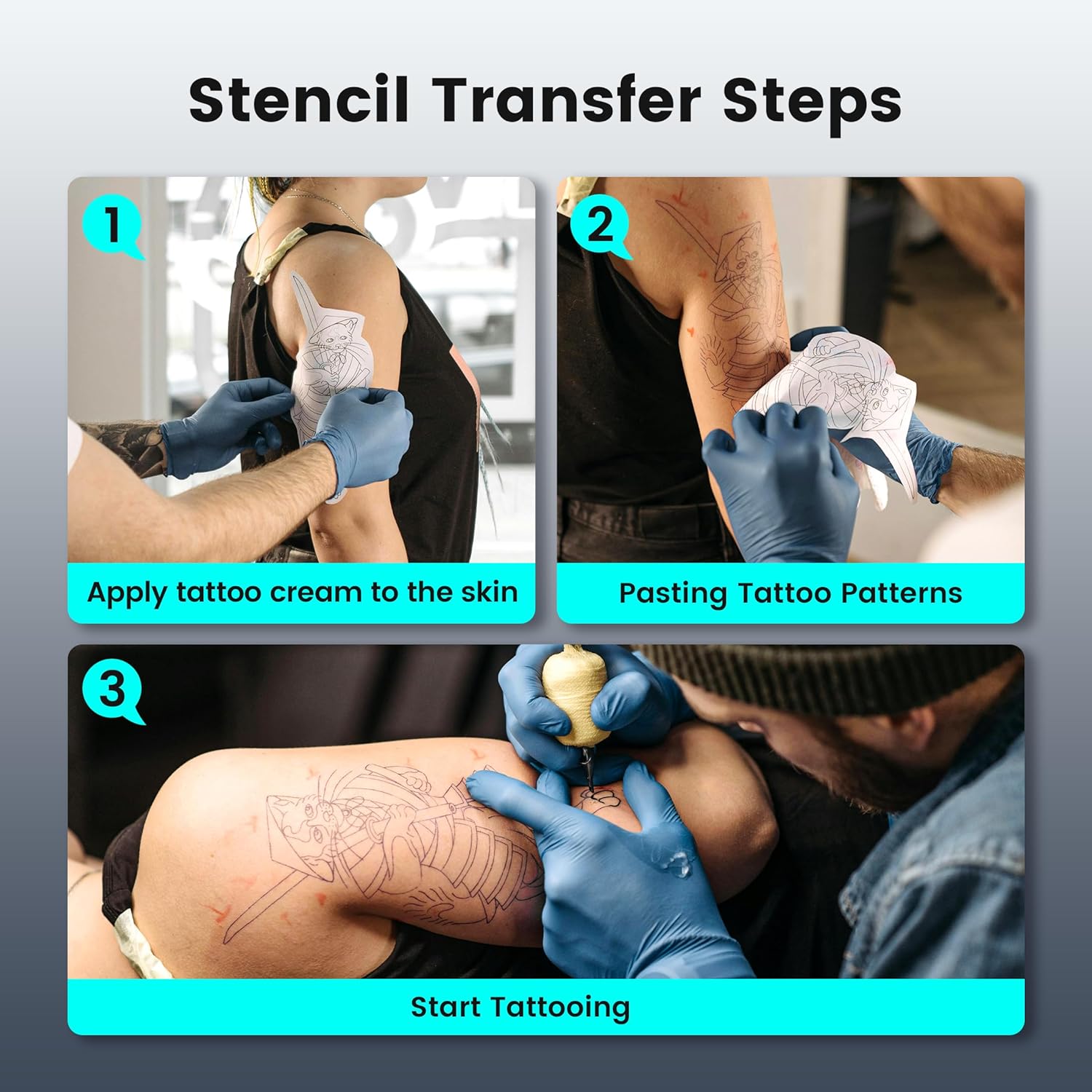 Stencil Transfer Steps

1

Apply tattoo cream to the skin

2

Pasting Tattoo Patterns

3

Start Tattooing