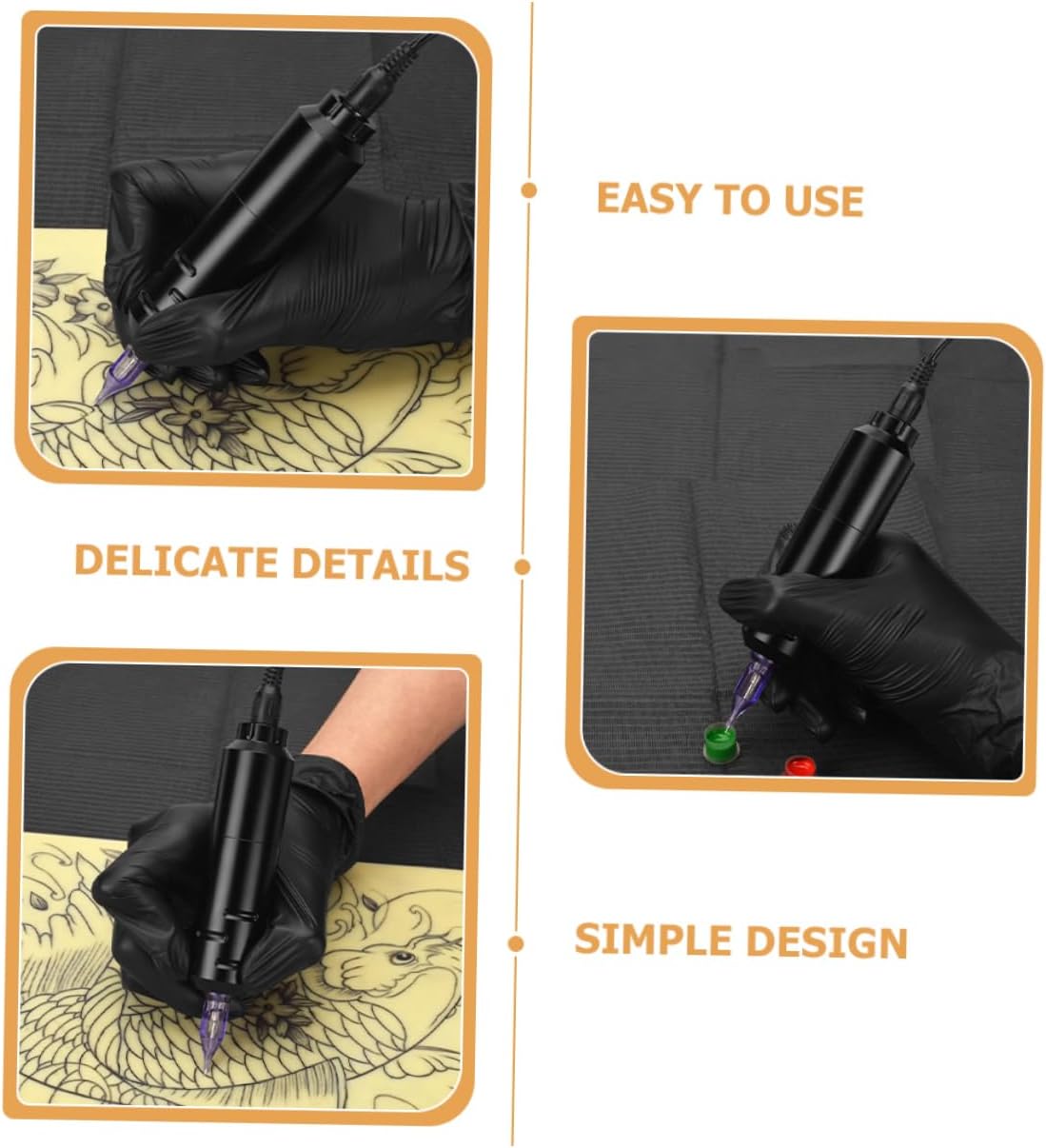 EASY TO USE

DELICATE DETAILS

SIMPLE DESIGN