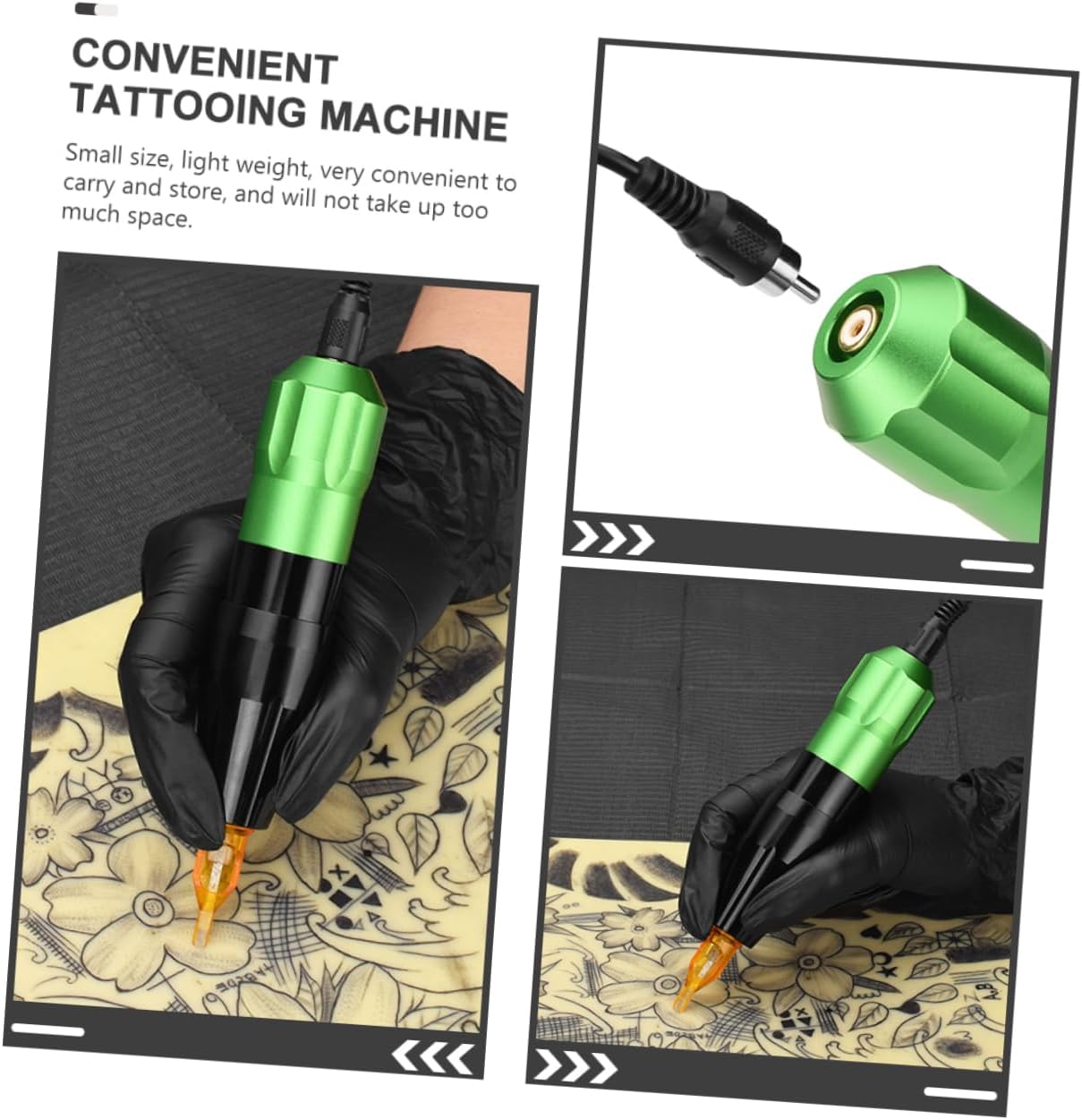 CONVENIENT TATTOOING MACHINE

Small size, light weight, very convenient to carry and store, and will not take up too much space.